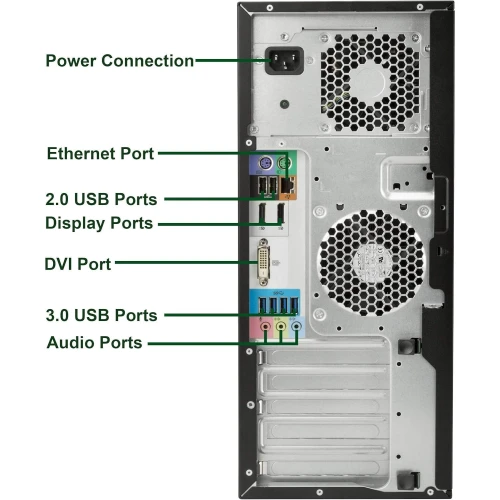 Power Connection

Ethernet Port

2.0 USB Ports

Display Ports

DVI Port

3.0 USB Ports

Audio Ports